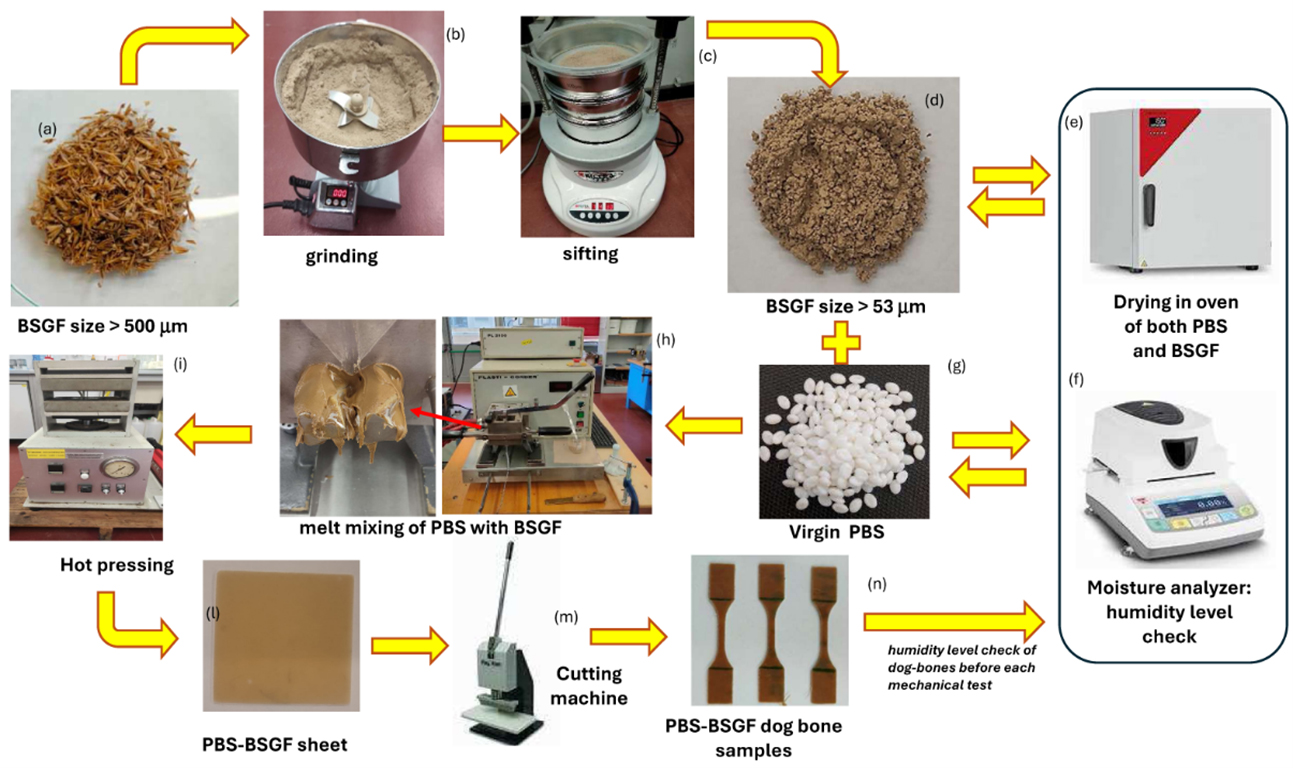 (a)

BSGF size > 500 μm

(b)

grinding

(c)

sifting

(d)

BSGF size > 53 μm

(e)

Drying in oven of both PBS and BSGF

(f)

Moisture analyzer: humidity level check

(g)

Virgin PBS

(h)

melt mixing of PBS with BSGF

(i)

Hot pressing

(l)

PBS-BSGF sheet

(m)

Cutting machine

PBS-BSGF dog bone samples

(n)

humidity level check of dog-bones before each mechanical test